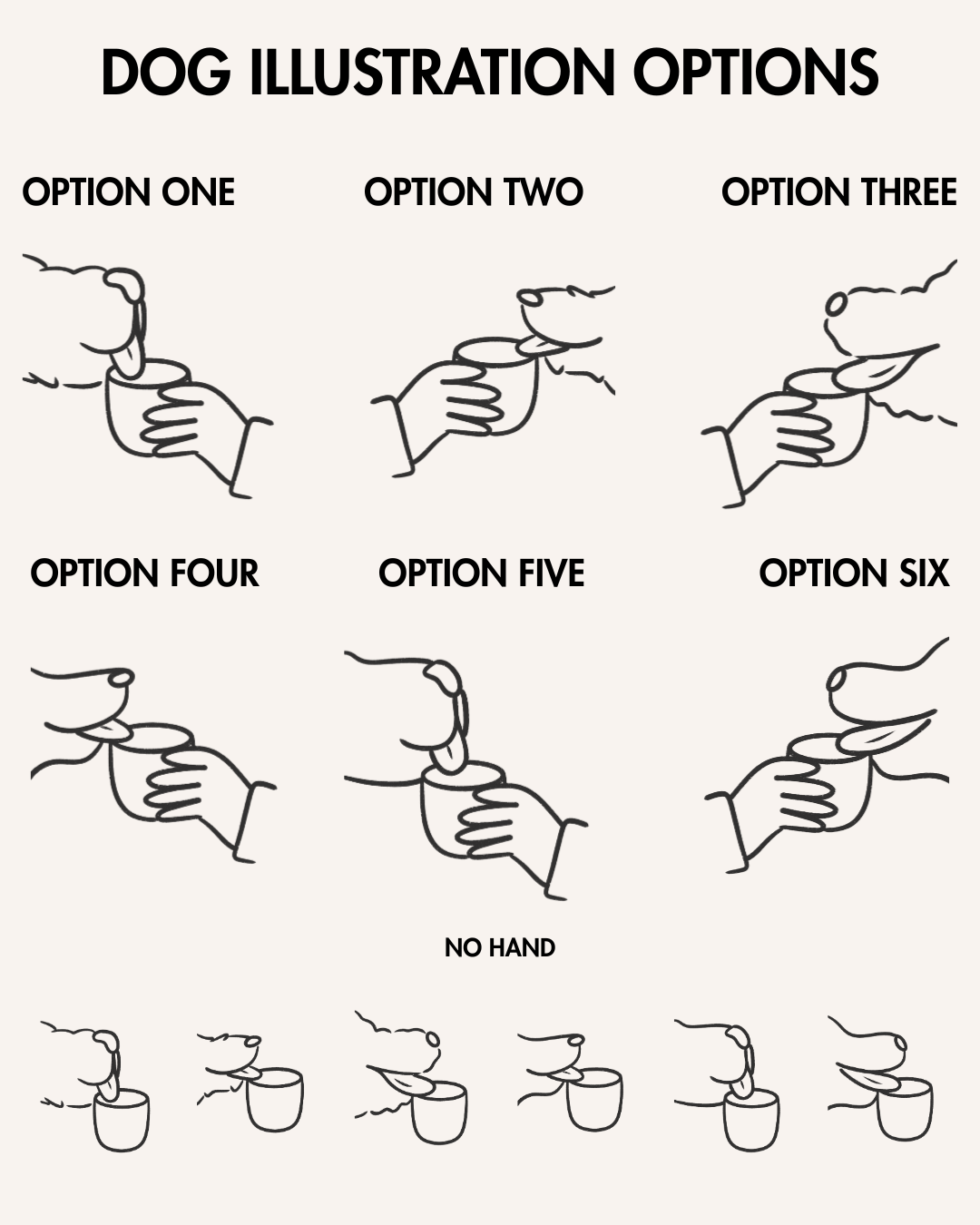 DOG ILLUSTRATION OPTIONS

OPTION ONE

OPTION TWO

OPTION THREE

OPTION FOUR

OPTION FIVE

OPTION SIX

NO HAND